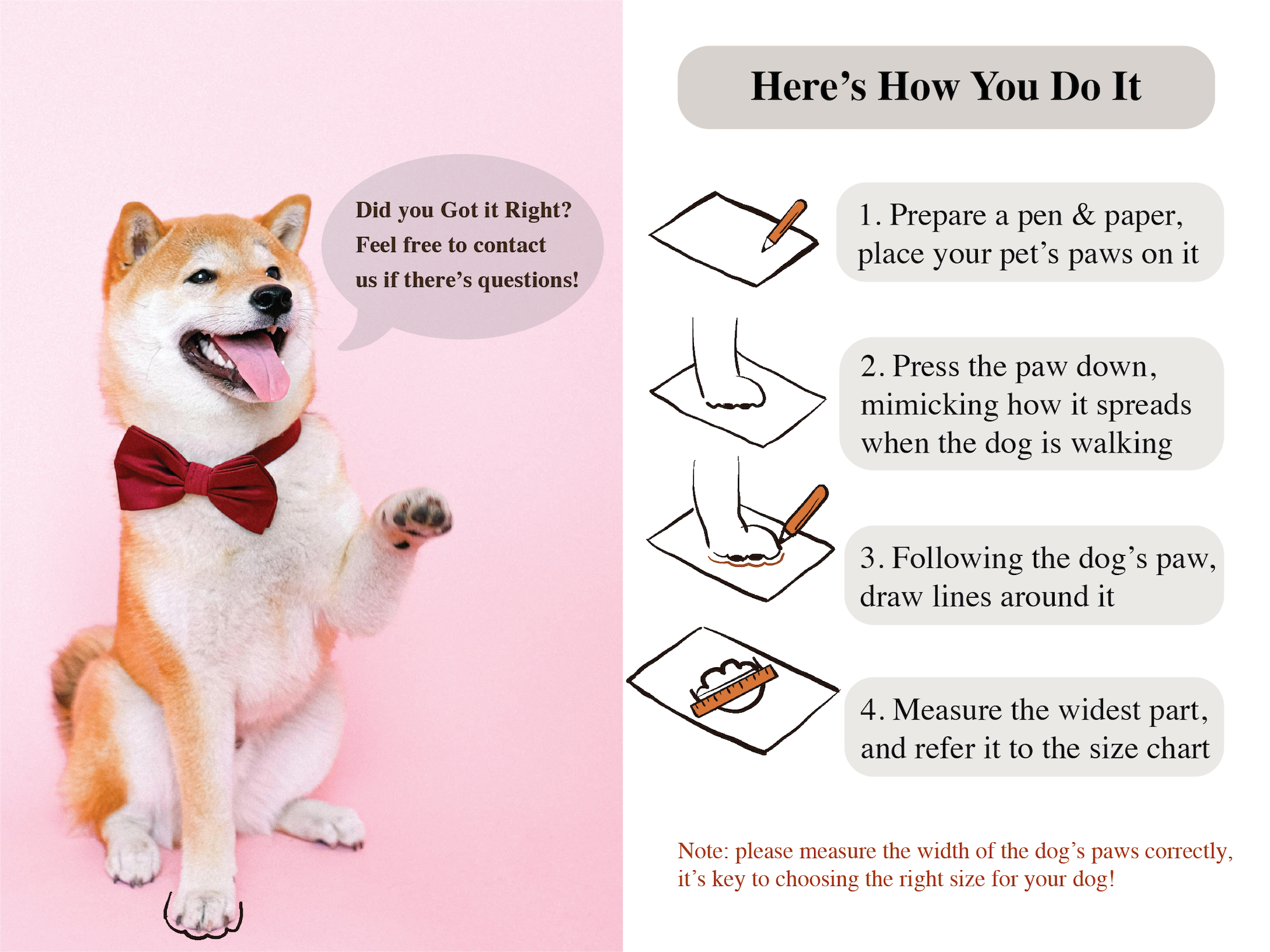 Did you Got it Right? Feel free to contact us if there's questions!

Here's How You Do It

1. Prepare a pen & paper, place your pet's paws on it

2. Press the paw down, mimicking how it spreads when the dog is walking

3. Following the dog's paw, draw lines around it

4. Measure the widest part, and refer it to the size chart

Note: please measure the width of the dog's paws correctly, it's key to choosing the right size for your dog!