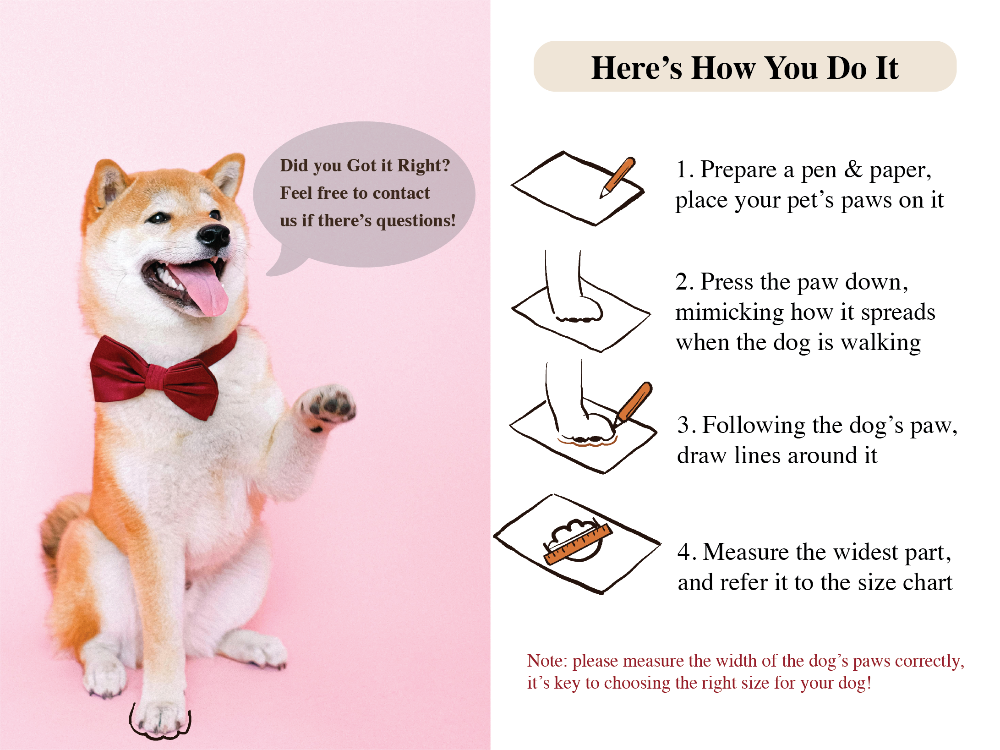 Did you Got it Right?
Feel free to contact
us if there's questions!

Here's How You Do It

1. Prepare a pen & paper, place your pet's paws on it

2. Press the paw down, mimicking how it spreads when the dog is walking

3. Following the dog's paw, draw lines around it

4. Measure the widest part, and refer it to the size chart

Note: please measure the width of the dog's paws correctly, it's key to choosing the right size for your dog!